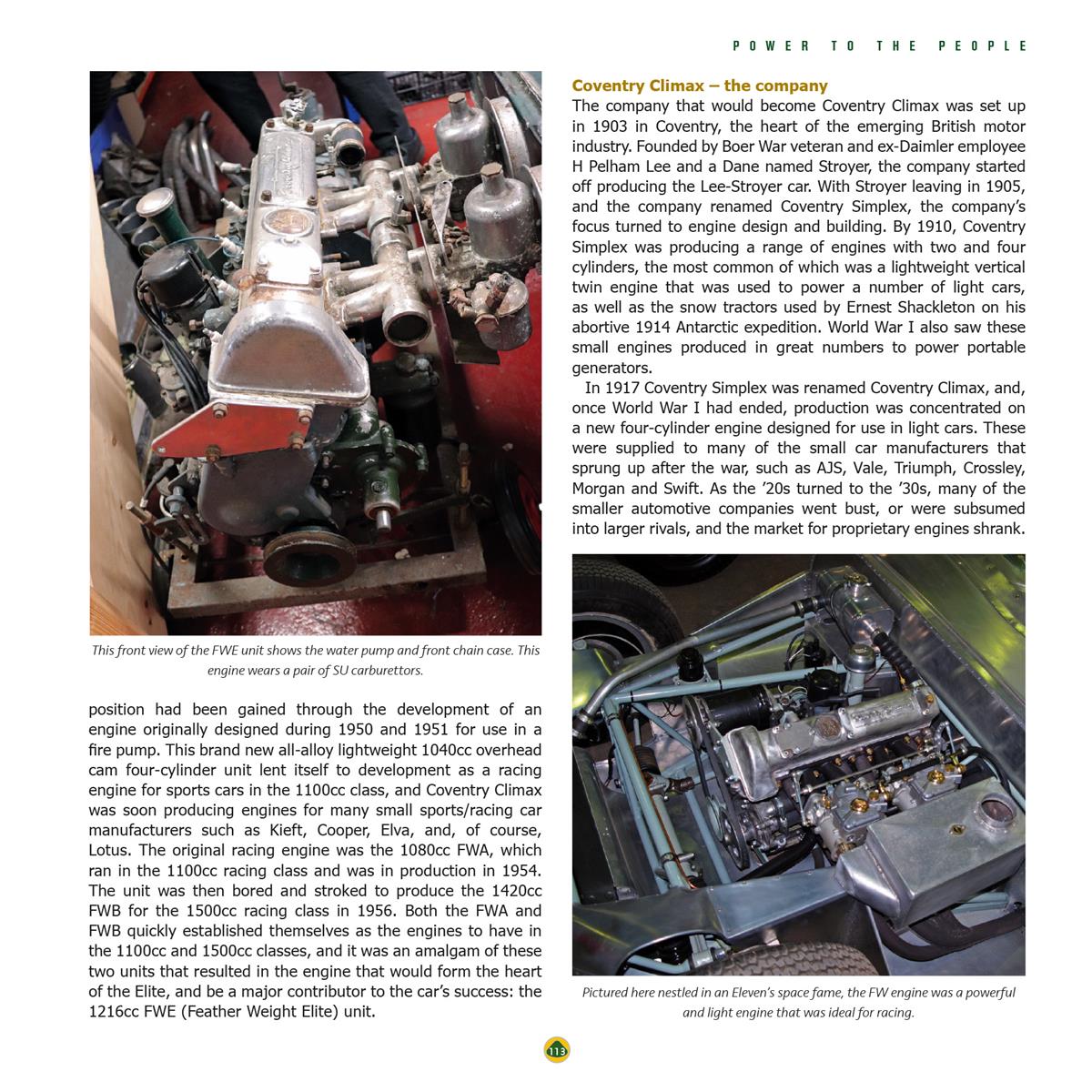 POWER TO THE PEOPLE

This front view of the FWE unit shows the water pump and front chain case. This engine wears a pair of SU carburettors.

position had been gained through the development of an engine originally designed during 1950 and 1951 for use in a fire pump. This brand new all-alloy lightweight 1040cc overhead cam four-cylinder unit lent itself to development as a racing engine for sports cars in the 1100cc class, and Coventry Climax was soon producing engines for many small sports/racing car manufacturers such as Kieft, Cooper, Elva, and, of course, Lotus. The original racing engine was the 1080cc FWA, which ran in the 1100cc racing class and was in production in 1954. The unit was then bored and stroked to produce the 1420cc FWB for the 1500cc racing class in 1956. Both the FWA and FWB quickly established themselves as the engines to have in the 1100cc and 1500cc classes, and it was an amalgam of these two units that resulted in the engine that would form the heart of the Elite, and be a major contributor to the car's success: the 1216cc FWE (Feather Weight Elite) unit.

Coventry Climax – the company

The company that would become Coventry Climax was set up in 1903 in Coventry, the heart of the emerging British motor industry. Founded by Boer War veteran and ex-Daimler employee H Pelham Lee and a Dane named Stroyer, the company started off producing the Lee-Stroyer car. With Stroyer leaving in 1905, and the company renamed Coventry Simplex, the company's focus turned to engine design and building. By 1910, Coventry Simplex was producing a range of engines with two and four cylinders, the most common of which was a lightweight vertical twin engine that was used to power a number of light cars, as well as the snow tractors used by Ernest Shackleton on his abortive 1914 Antarctic expedition. World War I also saw these small engines produced in great numbers to power portable generators.

In 1917 Coventry Simplex was renamed Coventry Climax, and, once World War I had ended, production was concentrated on a new four-cylinder engine designed for use in light cars. These were supplied to many of the small car manufacturers that sprung up after the war, such as AJS, Vale, Triumph, Crossley, Morgan and Swift. As the '20s turned to the '30s, many of the smaller automotive companies went bust, or were subsumed into larger rivals, and the market for proprietary engines shrank.

Pictured here nestled in an Eleven's space fame, the FW engine was a powerful and light engine that was ideal for racing.

113